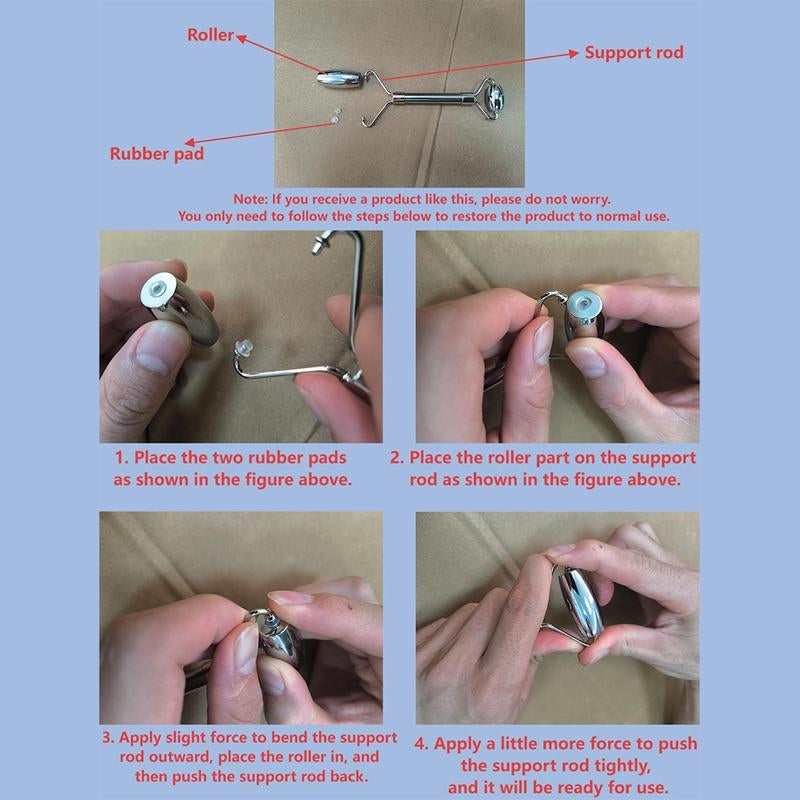 Roller

Support rod

Rubber pad

Note: If you receive a product like this, please do not worry. You only need to follow the steps below to restore the product to normal use.

1. Place the two rubber pads as shown in the figure above.

2. Place the roller part on the support rod as shown in the figure above.

3. Apply slight force to bend the support rod outward, place the roller in, and then push the support rod back.

4. Apply a little more force to push the support rod tightly, and it will be ready for use.